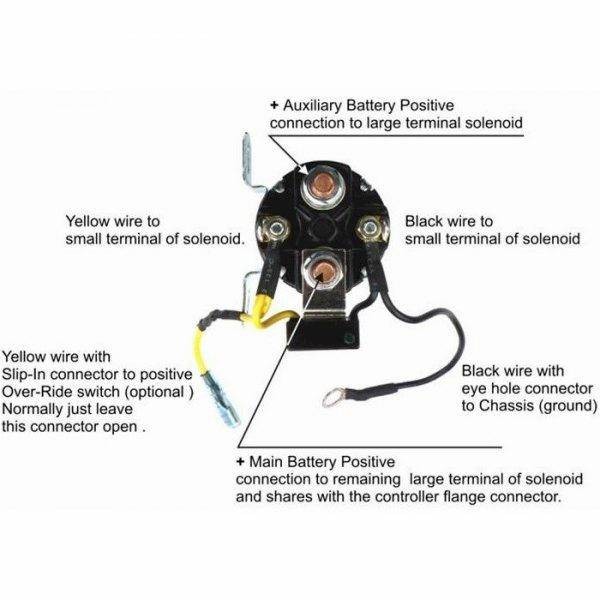 + Auxiliary Battery Positive connection to large terminal solenoid

Yellow wire to small terminal of solenoid.

Black wire to small terminal of solenoid

Yellow wire with Slip-In connector to positive Over-Ride switch (optional ) Normally just leave this connector open .

Black wire with eye hole connector to Chassis (ground)

+ Main Battery Positive connection to remaining large terminal of solenoid and shares with the controller flange connector.